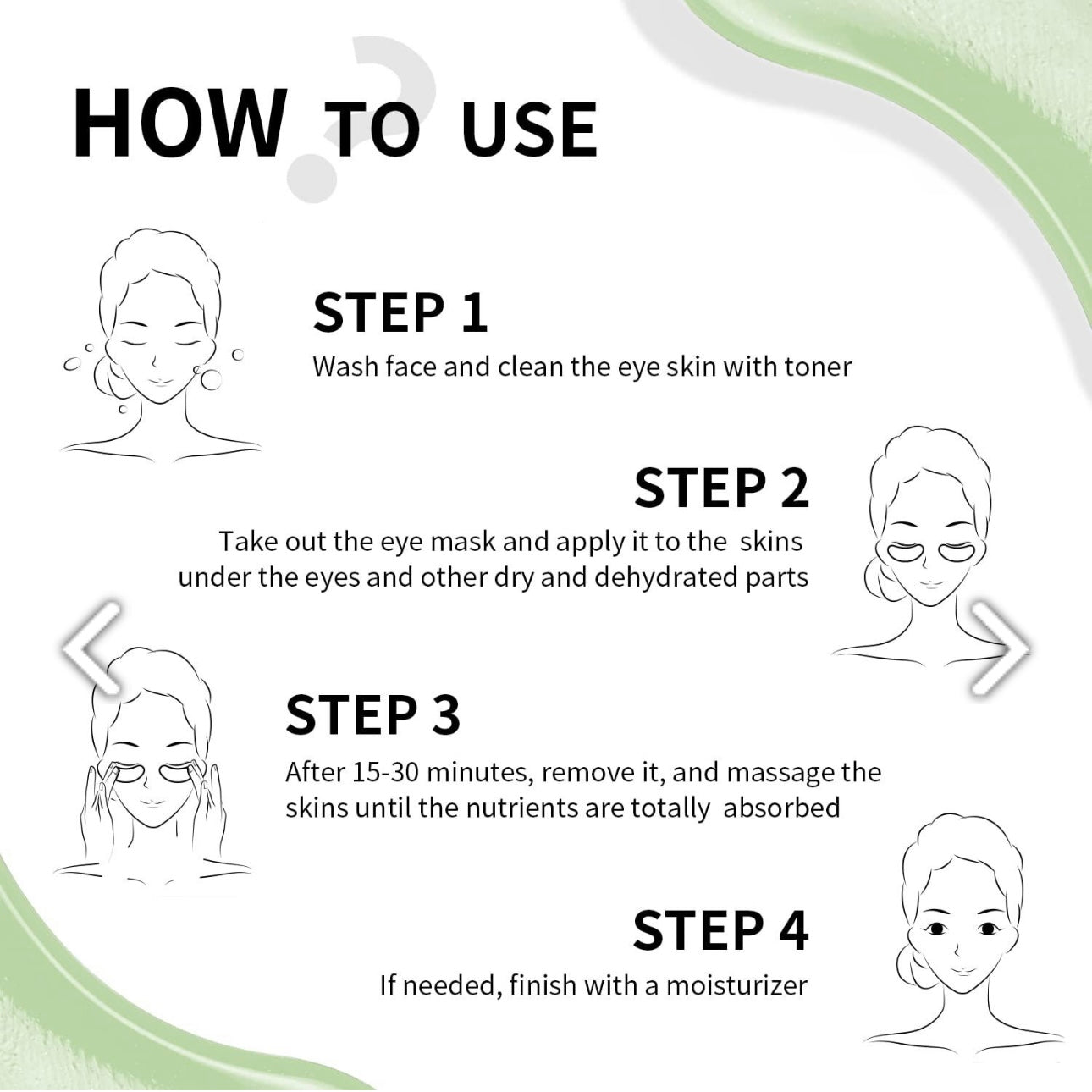 HOW TO USE

STEP 1
Wash face and clean the eye skin with toner

STEP 2
Take out the eye mask and apply it to the skins under the eyes and other dry and dehydrated parts

STEP 3
After 15-30 minutes, remove it, and massage the skins until the nutrients are totally absorbed

STEP 4
If needed, finish with a moisturizer