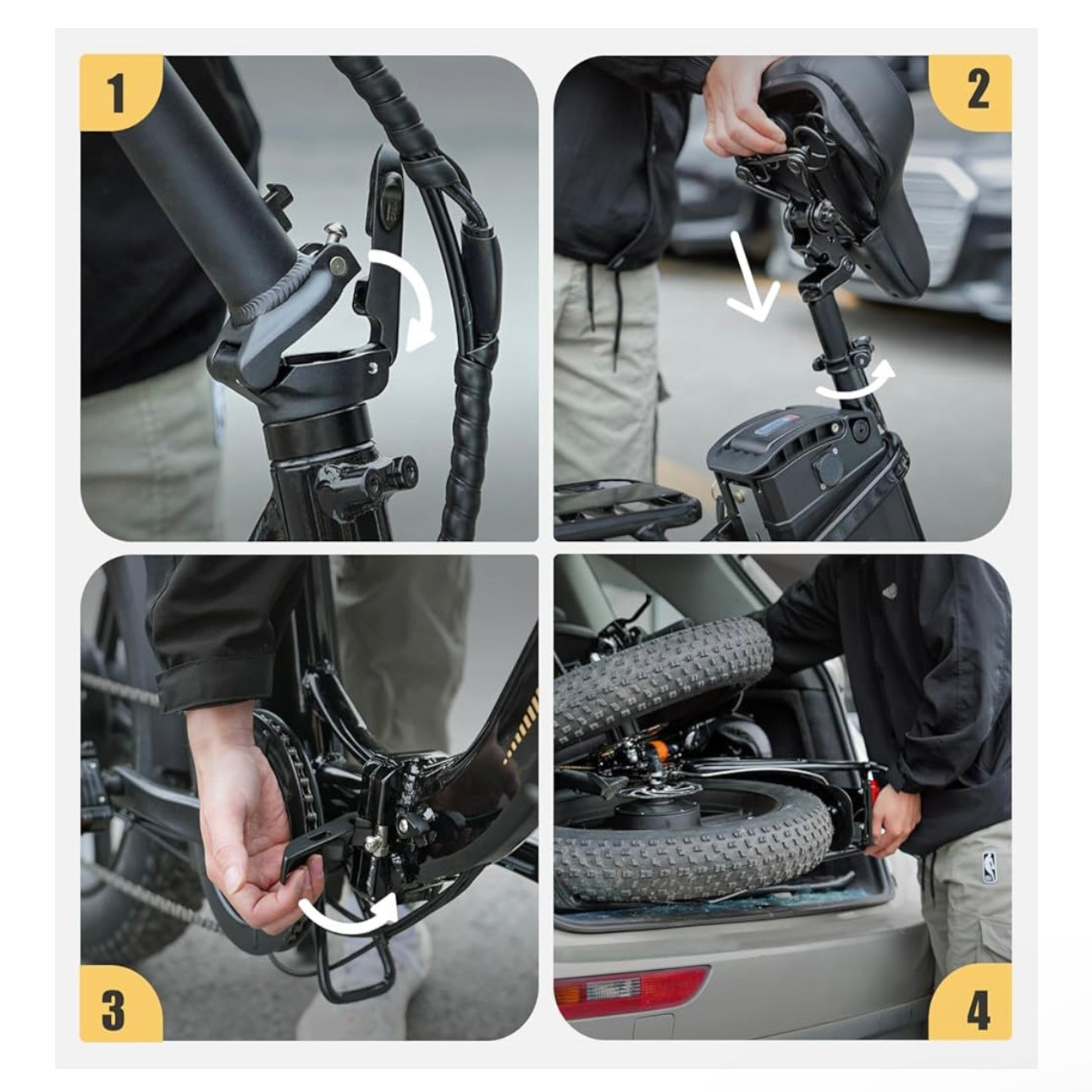 1

2

3

4